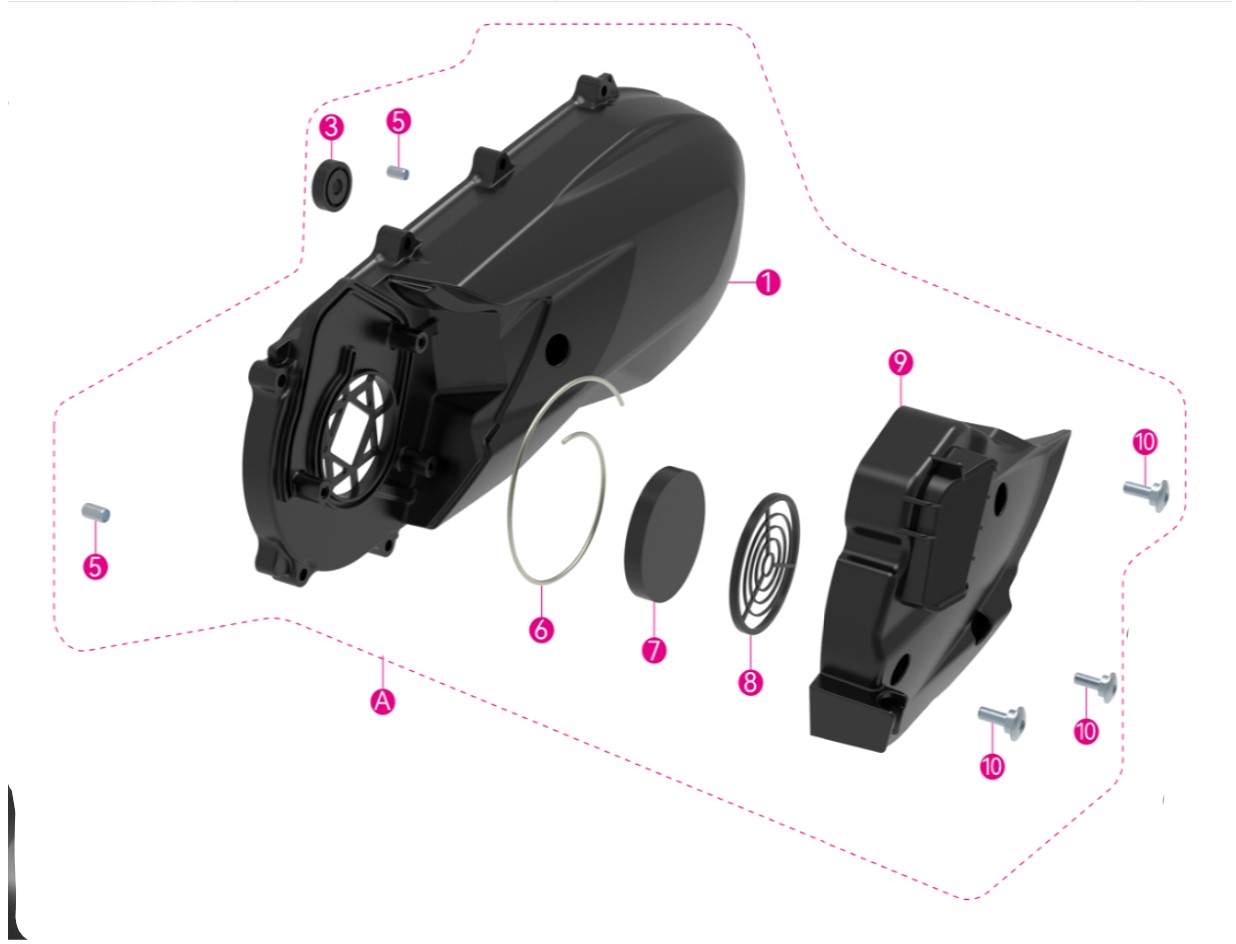 3
5
1
9
10
5
6
7
8
A
10
10